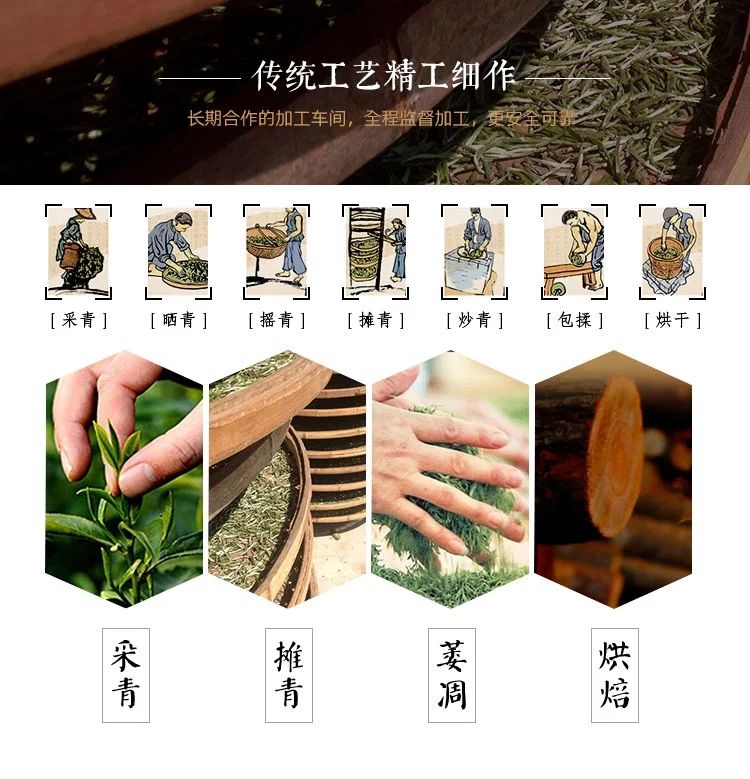 传统工艺精工细作

长期合作的加工车间，全程监督加工，更安全可靠

[ 采青 ]　[ 晒青 ]　[ 摇青 ]　[ 摊青 ]　[ 炒青 ]　[ 包揉 ]　[ 烘干 ]

采青

摊青

萎凋

烘焙