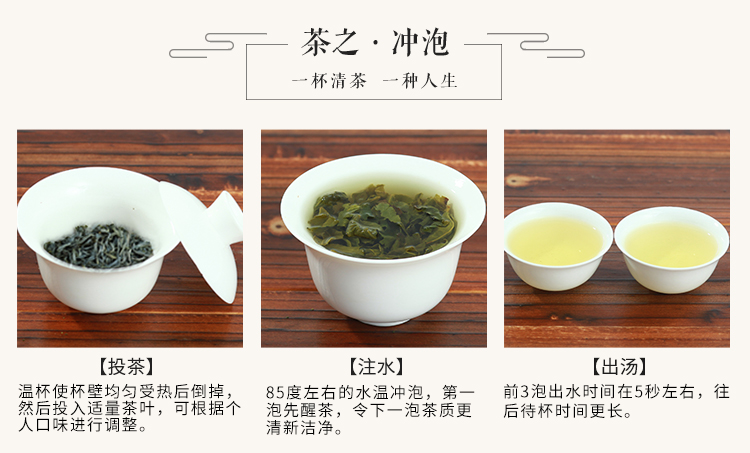 茶之·冲泡

一杯清茶 一种人生

【投茶】

温杯使杯壁均匀受热后倒掉，然后投入适量茶叶，可根据个人口味进行调整。

【注水】

85度左右的水温冲泡，第一泡先醒茶，令下一泡茶质更清新洁净。

【出汤】

前3泡出水时间在5秒左右，往后待杯时间更长。