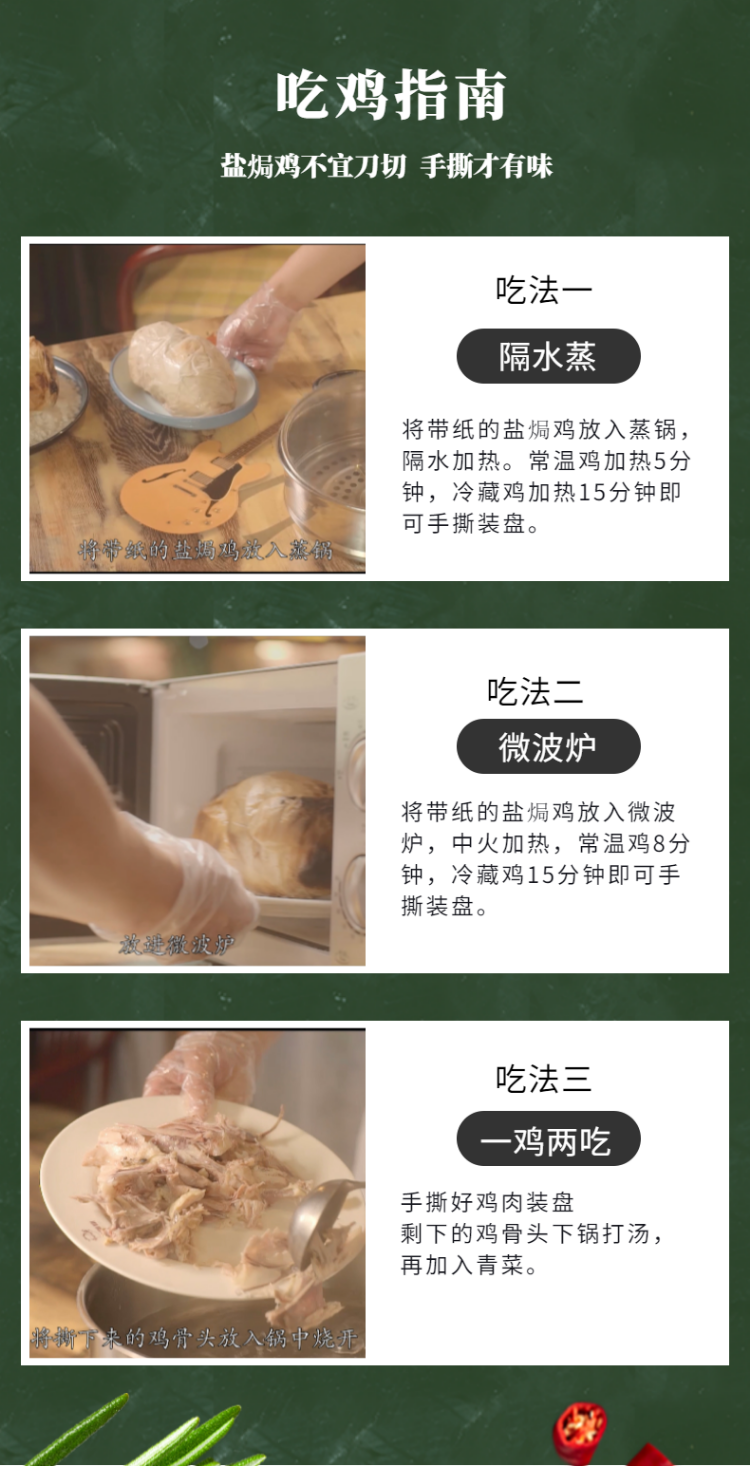 吃鸡指南

盐焗鸡不宜刀切 手撕才有味

将带纸的盐焗鸡放入蒸锅

吃法一

隔水蒸

将带纸的盐焗鸡放入蒸锅，隔水加热。常温鸡加热5分钟，冷藏鸡加热15分钟即可手撕装盘。

放进微波炉

吃法二

微波炉

将带纸的盐焗鸡放入微波炉，中火加热，常温鸡8分钟，冷藏鸡15分钟即可手撕装盘。

将撕下来的鸡骨头放入锅中烧开

吃法三

一鸡两吃

手撕好鸡肉装盘
剩下的鸡骨头下锅打汤，再加入青菜。