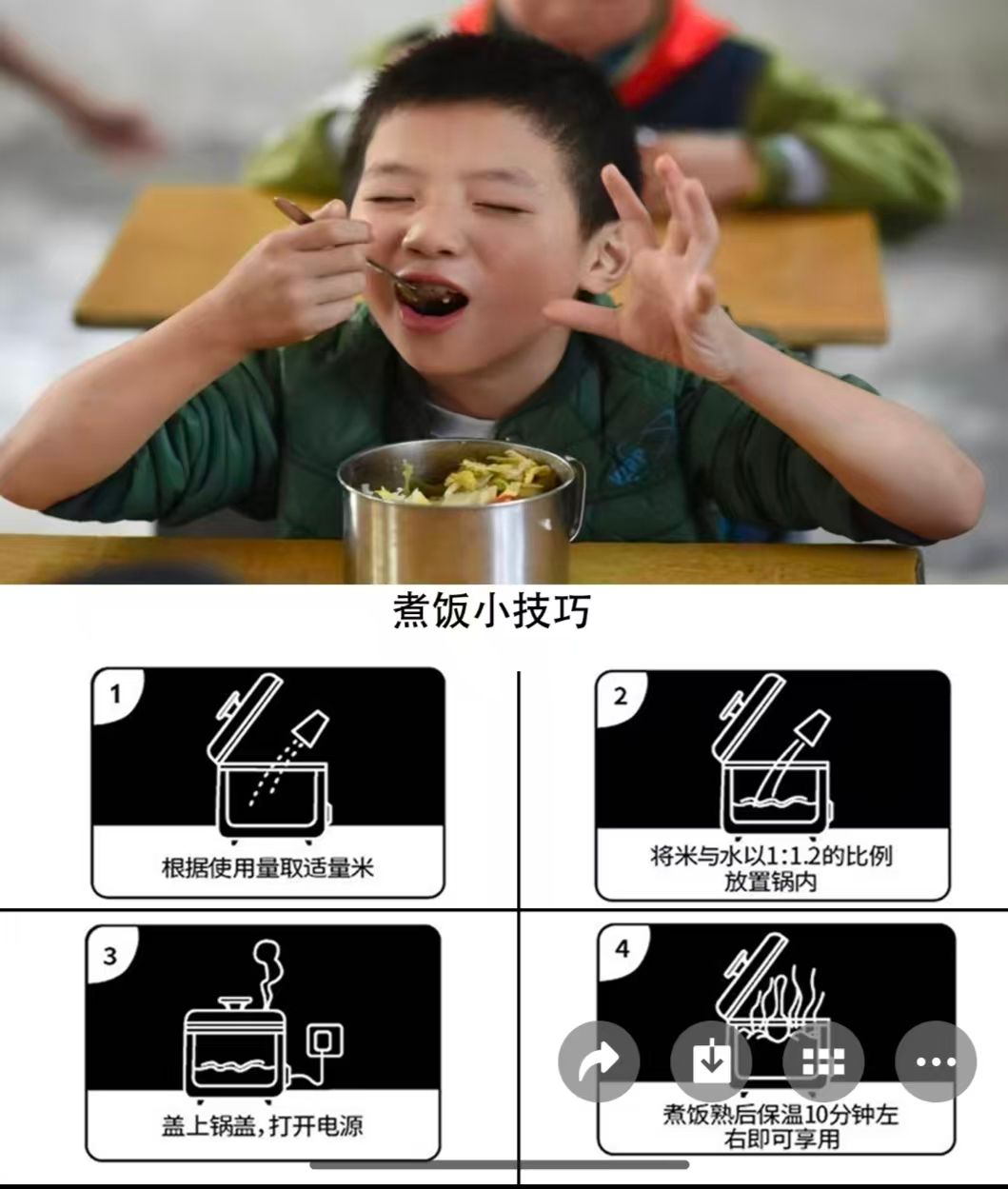 煮饭小技巧

1
根据使用量取适量米

2
将米与水以1:1.2的比例放置锅内

3
盖上锅盖，打开电源

4
煮饭熟后保温10分钟左右即可享用