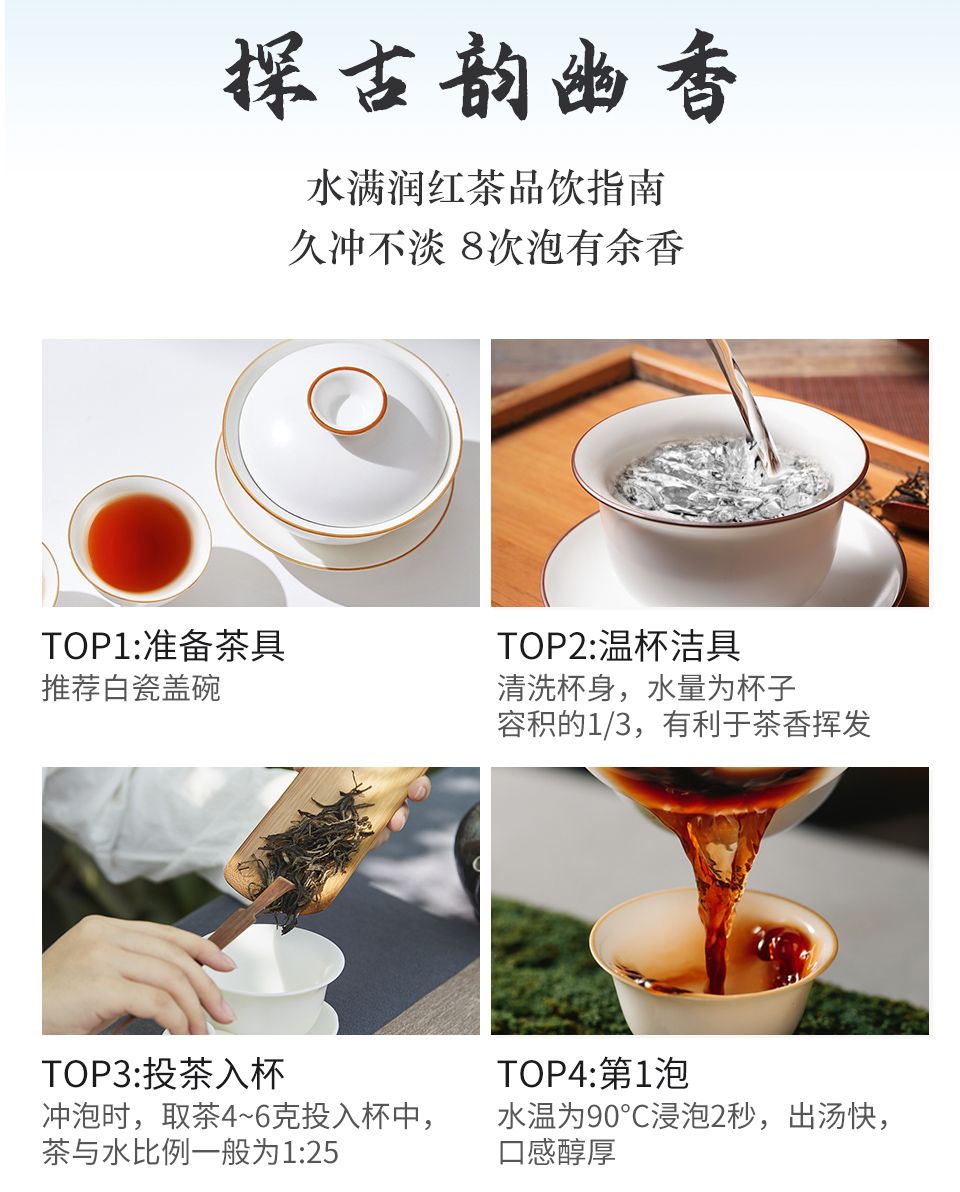 探古韵幽香

水满润红茶品饮指南
久冲不淡 8次泡有余香

TOP1:准备茶具
推荐白瓷盖碗

TOP2:温杯洁具
清洗杯身，水量为杯子容积的1/3，有利于茶香挥发

TOP3:投茶入杯
冲泡时，取茶4~6克投入杯中，茶与水比例一般为1:25

TOP4:第1泡
水温为90°C浸泡2秒，出汤快，口感醇厚