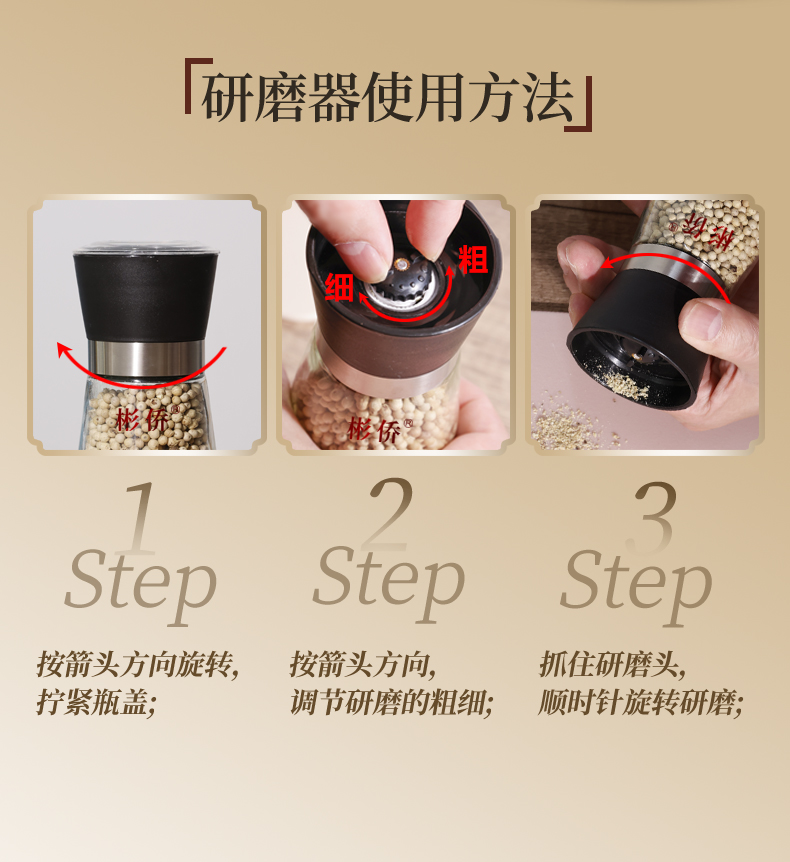 「研磨器使用方法」

彬侨®

细 粗

彬侨®

彬侨

1
Step

按箭头方向旋转,
拧紧瓶盖;

2
Step

按箭头方向,
调节研磨的粗细;

3
Step

抓住研磨头,
顺时针旋转研磨;