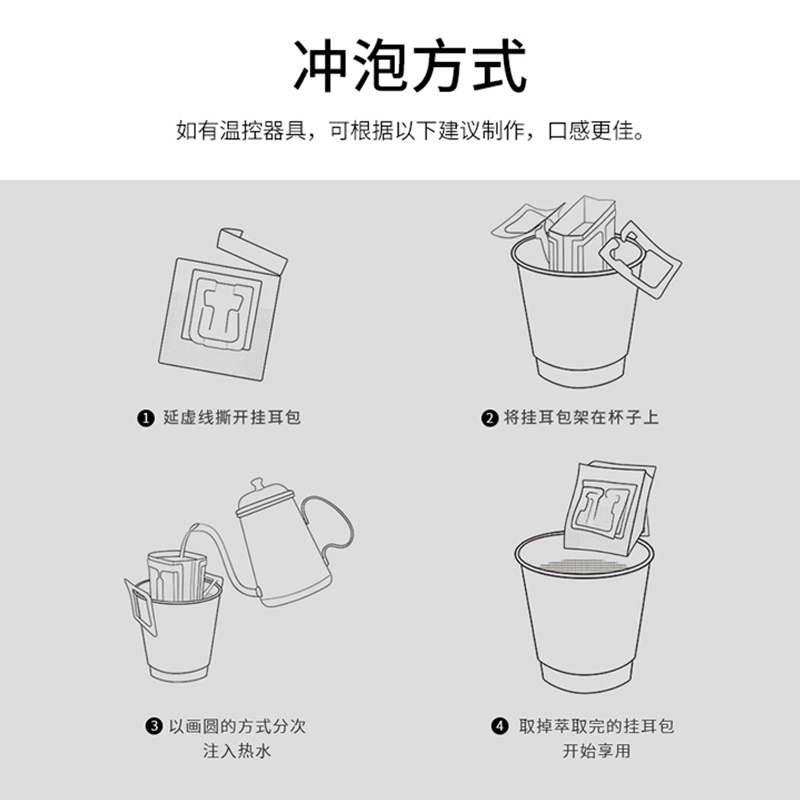 冲泡方式

如有温控器具，可根据以下建议制作，口感更佳。

❶ 延虚线撕开挂耳包

❷ 将挂耳包架在杯子上

❸ 以画圆的方式分次注入热水

❹ 取掉萃取完的挂耳包开始享用