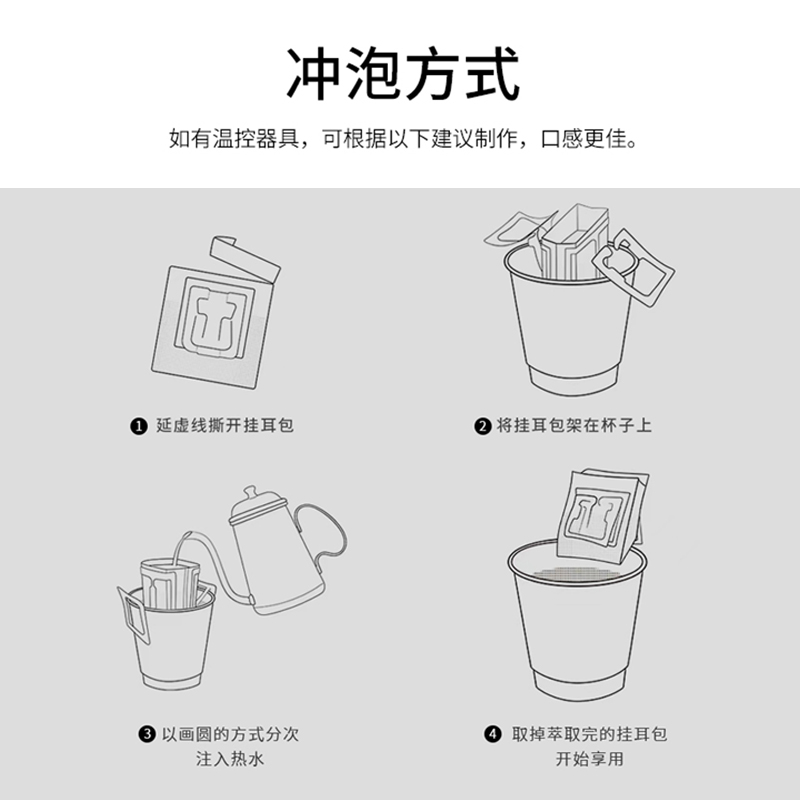 冲泡方式

如有温控器具，可根据以下建议制作，口感更佳。

❶ 延虚线撕开挂耳包

❷ 将挂耳包架在杯子上

❸ 以画圆的方式分次注入热水

❹ 取掉萃取完的挂耳包开始享用