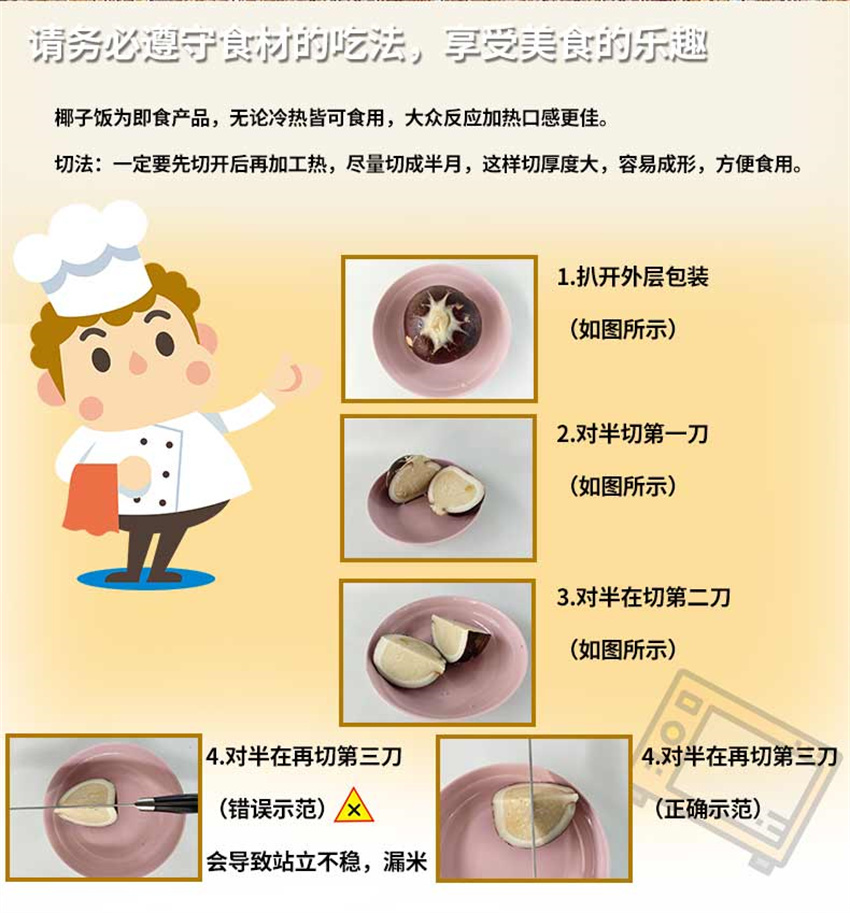 请务必遵守食材的吃法，享受美食的乐趣

椰子饭为即食产品，无论冷热皆可食用，大众反应加热口感更佳。

切法：一定要先切开后再加工热，尽量切成半月，这样切厚度大，容易成形，方便食用。

1.扒开外层包装

（如图所示）

2.对半切第一刀

（如图所示）

3.对半在切第二刀

（如图所示）

4.对半在再切第三刀

（错误示范）

会导致站立不稳，漏米

4.对半在再切第三刀

（正确示范）