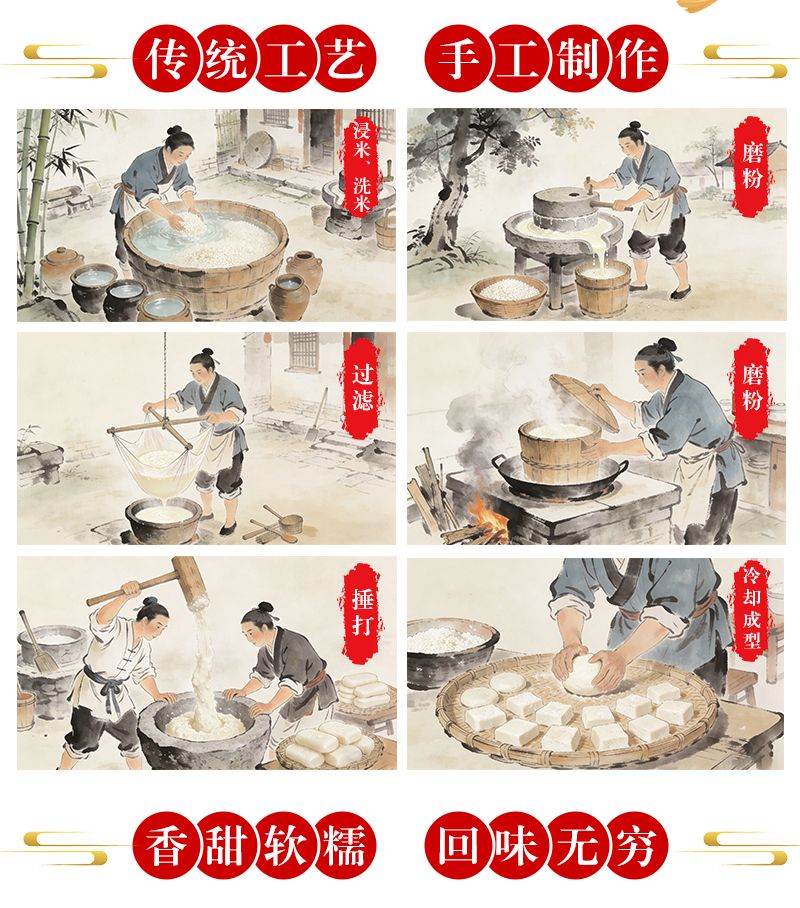 传统工艺　手工制作

浸米、洗米

磨粉

过滤

磨粉

捶打

冷却成型

香甜软糯　回味无穷