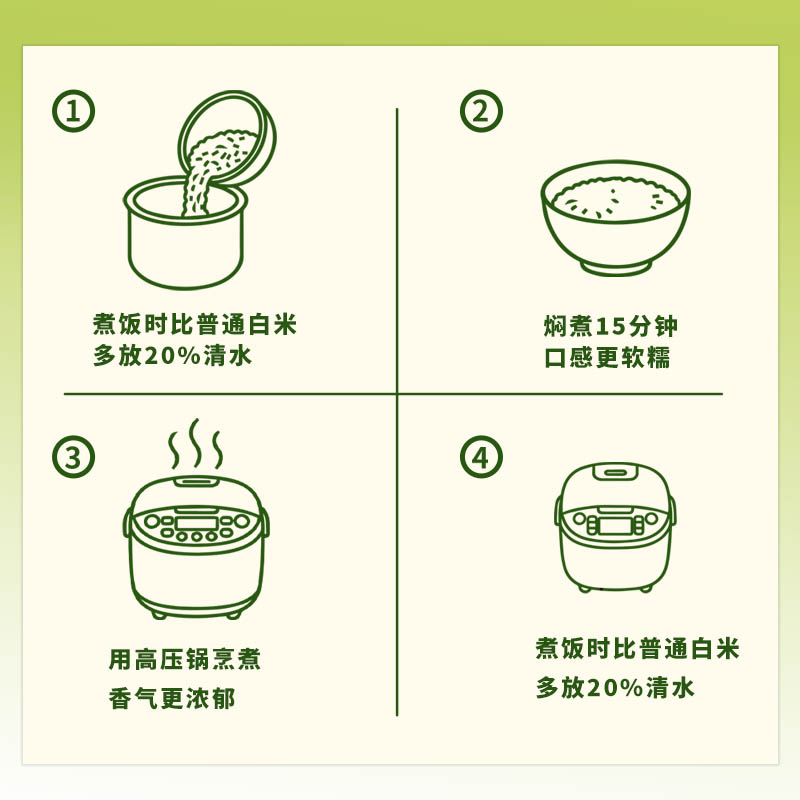 ①

煮饭时比普通白米
多放20%清水

②

焖煮15分钟
口感更软糯

③

用高压锅烹煮
香气更浓郁

④

煮饭时比普通白米
多放20%清水